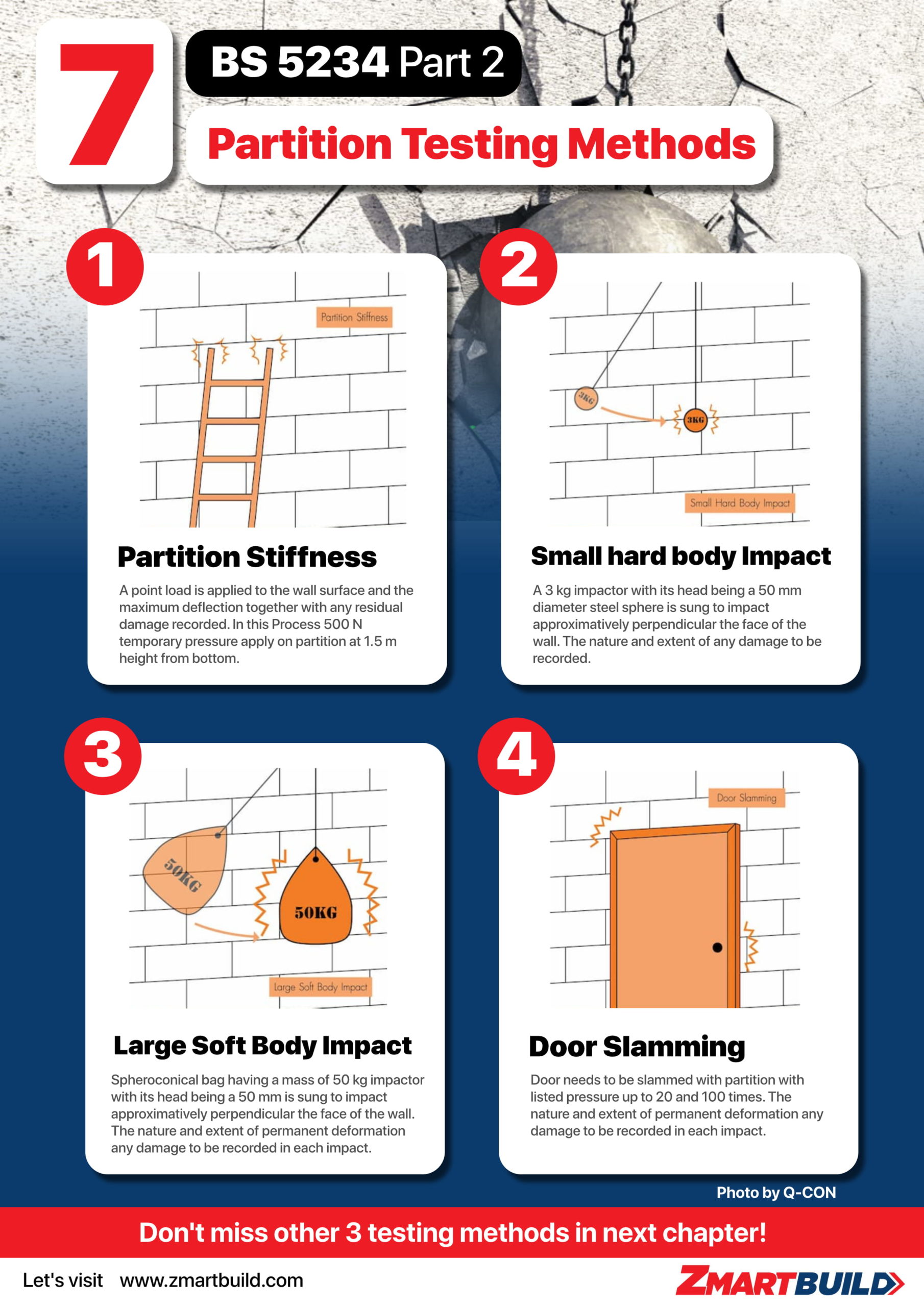 7

BS 5234 Part 2

Partition Testing Methods

1

Partition Stiffness

Partition Stiffness

A point load is applied to the wall surface and the maximum deflection together with any residual damage recorded. In this Process 500 N temporary pressure apply on partition at 1.5 m height from bottom.

2

3KG

3KG

Small Hard Body Impact

Small hard body Impact

A 3 kg impactor with its head being a 50 mm diameter steel sphere is sung to impact approximatively perpendicular the face of the wall. The nature and extent of any damage to be recorded.

3

50KG

50KG

Large Soft Body Impact

Large Soft Body Impact

Spheroconical bag having a mass of 50 kg impactor with its head being a 50 mm is sung to impact approximatively perpendicular the face of the wall. The nature and extent of permanent deformation any damage to be recorded in each impact.

4

Door Slamming

Door Slamming

Door needs to be slammed with partition with listed pressure up to 20 and 100 times. The nature and extent of permanent deformation any damage to be recorded in each impact.

Photo by Q-CON

Don't miss other 3 testing methods in next chapter!

Let's visit www.zmartbuild.com

ZMARTBUILD