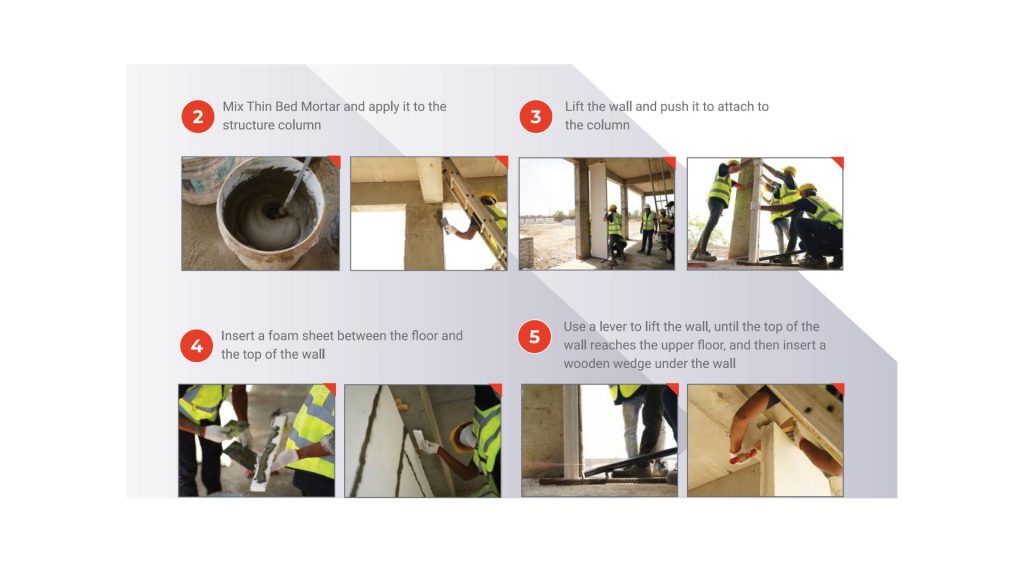 2 Mix Thin Bed Mortar and apply it to the structure column

3 Lift the wall and push it to attach to the column

4 Insert a foam sheet between the floor and the top of the wall

5 Use a lever to lift the wall, until the top of the wall reaches the upper floor, and then insert a wooden wedge under the wall